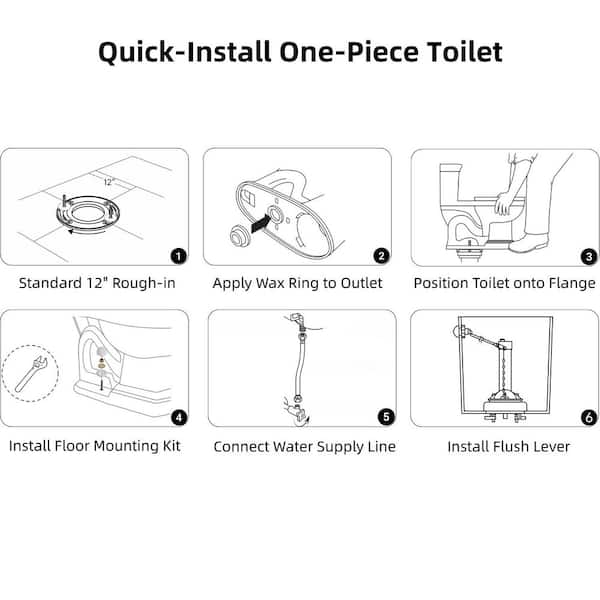 Quick-Install One-Piece Toilet

12"

1

Standard 12" Rough-in

2

Apply Wax Ring to Outlet

3

Position Toilet onto Flange

4

Install Floor Mounting Kit

5

Connect Water Supply Line

6

Install Flush Lever