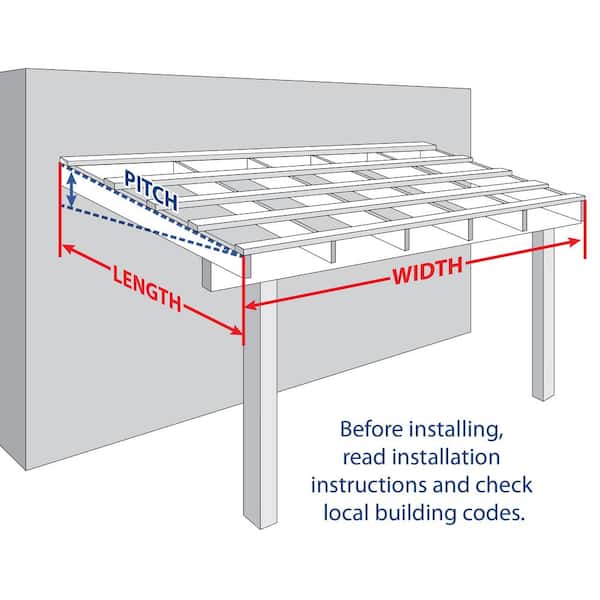 PITCH

LENGTH

WIDTH

Before installing, read installation instructions and check local building codes.