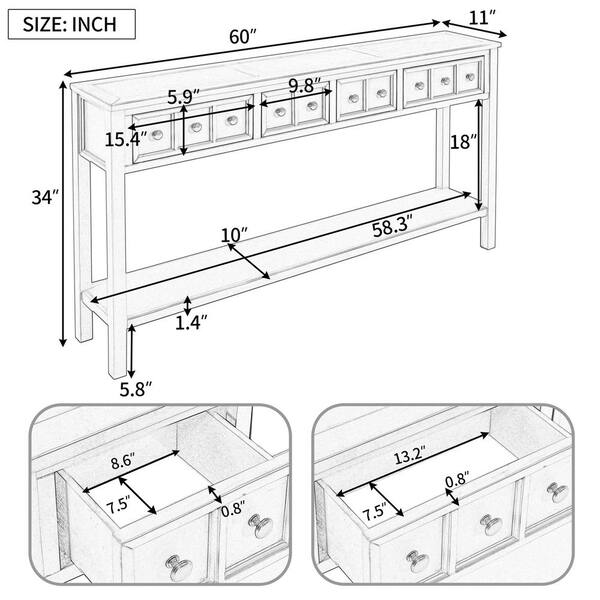 SIZE: INCH

60″
11″
5.9″
9.8″
15.4″
18″
34″
10″
58.3″
1.4″
5.8″

8.6″
7.5″
0.8″

13.2″
0.8″
7.5″