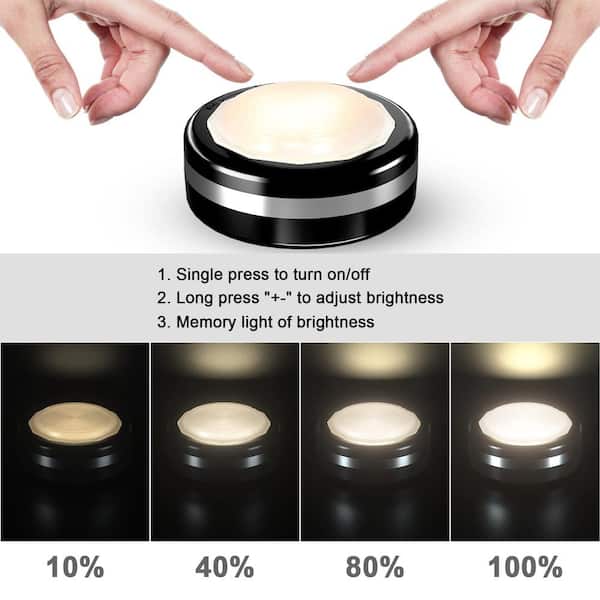 1. Single press to turn on/off
2. Long press "+-" to adjust brightness
3. Memory light of brightness

10%
40%
80%
100%