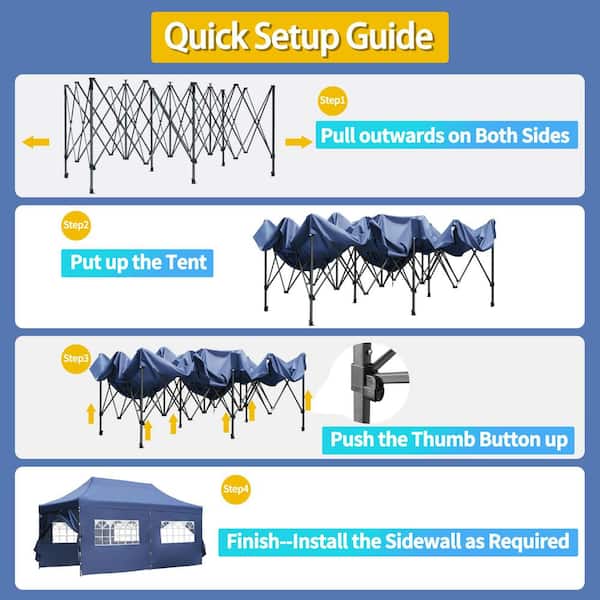 Quick Setup Guide

Step1

Pull outwards on Both Sides

Step2

Put up the Tent

Step3

Push the Thumb Button up

Step4

Finish--Install the Sidewall as Required