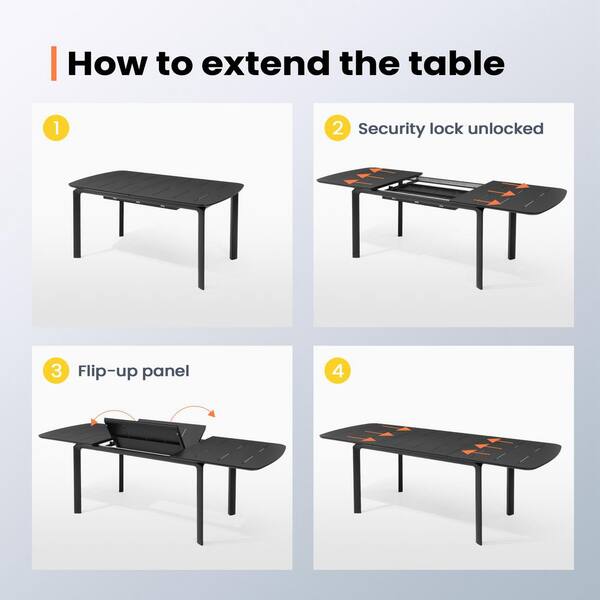 How to extend the table

1

2 Security lock unlocked

3 Flip-up panel

4