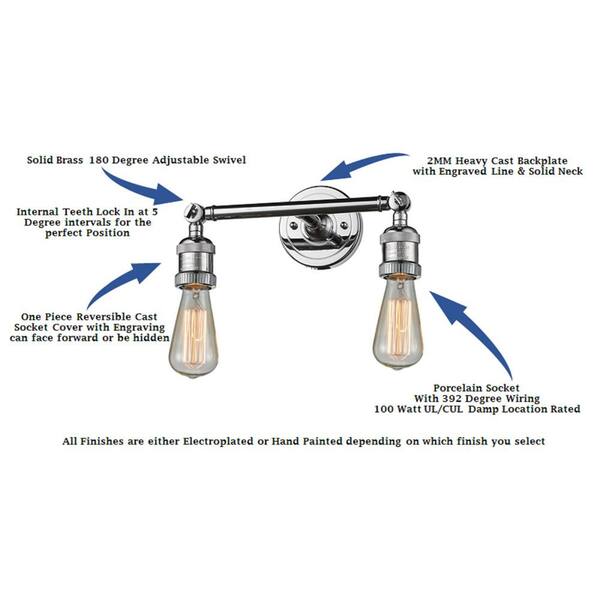 Solid Brass 180 Degree Adjustable Swivel

2MM Heavy Cast Backplate with Engraved Line & Solid Neck

Internal Teeth Lock In at 5 Degree intervals for the perfect Position

One Piece Reversible Cast Socket Cover with Engraving can face forward or be hidden

Porcelain Socket With 392 Degree Wiring 100 Watt UL/CUL Damp Location Rated

All Finishes are either Electroplated or Hand Painted depending on which finish you select