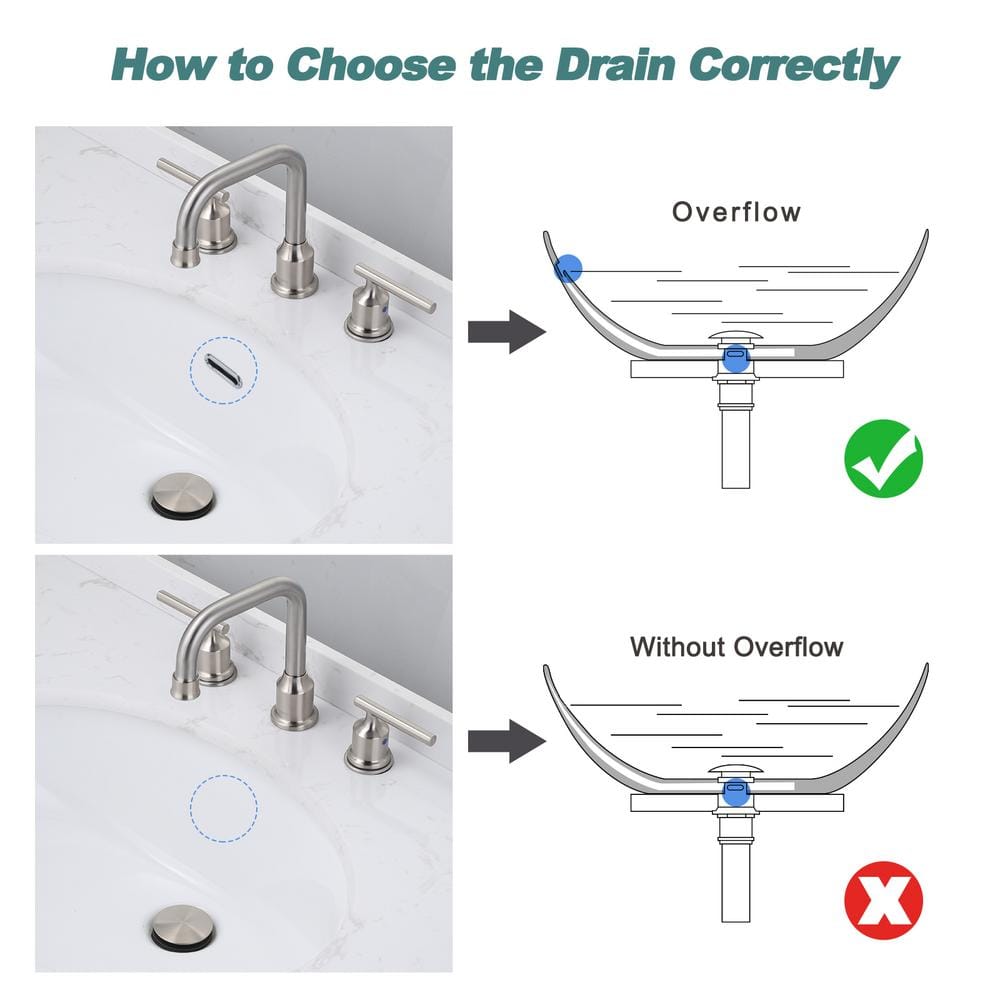 How to Choose the Drain Correctly

Overflow

Without Overflow