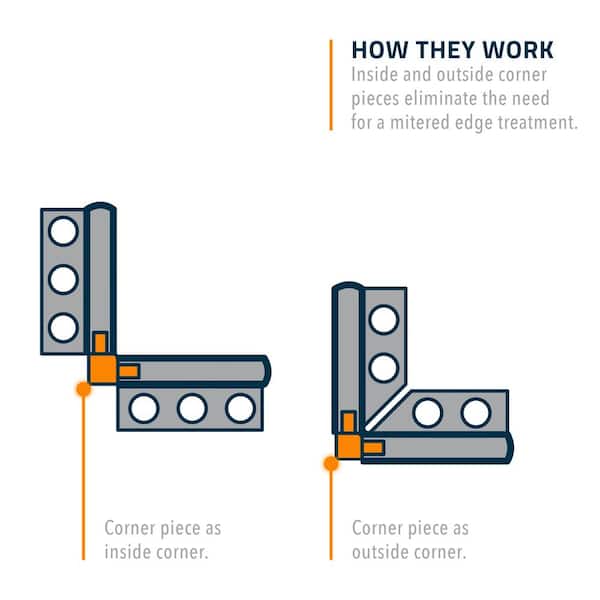 HOW THEY WORK
Inside and outside corner pieces eliminate the need for a mitered edge treatment.

Corner piece as inside corner.

Corner piece as outside corner.