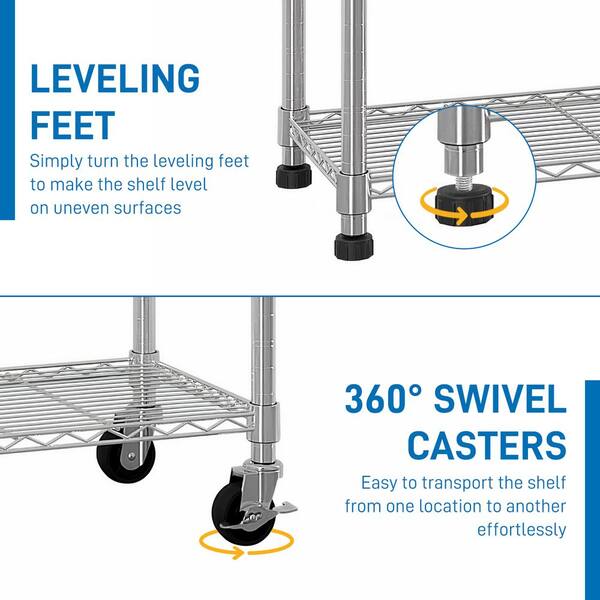 LEVELING FEET

Simply turn the leveling feet to make the shelf level on uneven surfaces

360° SWIVEL CASTERS

Easy to transport the shelf from one location to another effortlessly