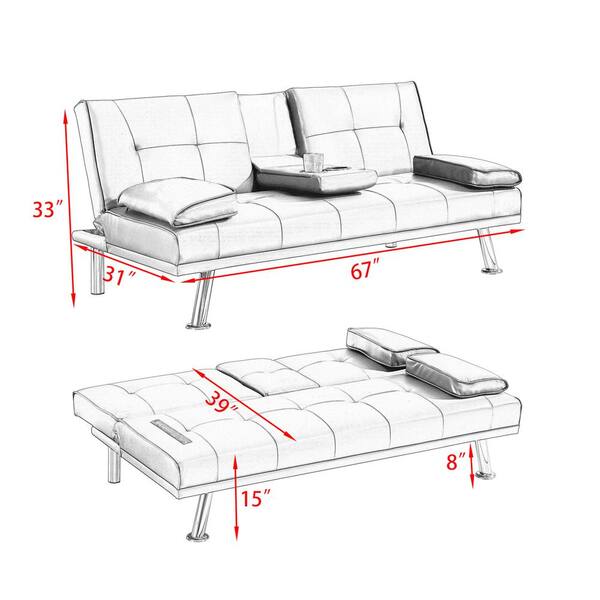 33″
31″
67″
39″
8″
15″