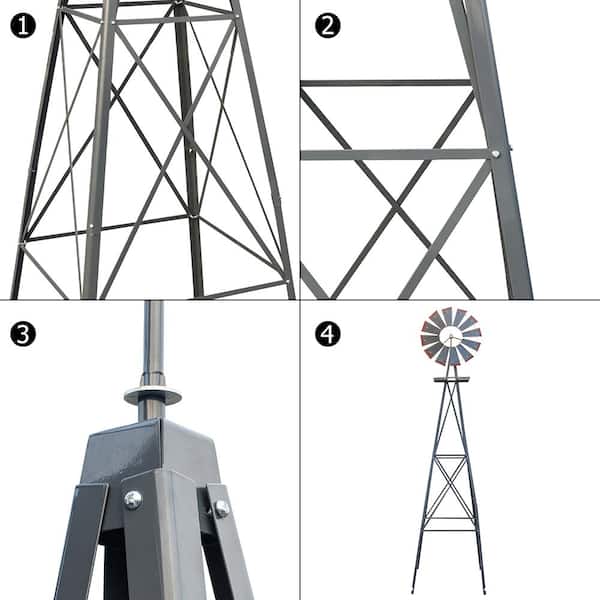 ❶
❷
❸
❹