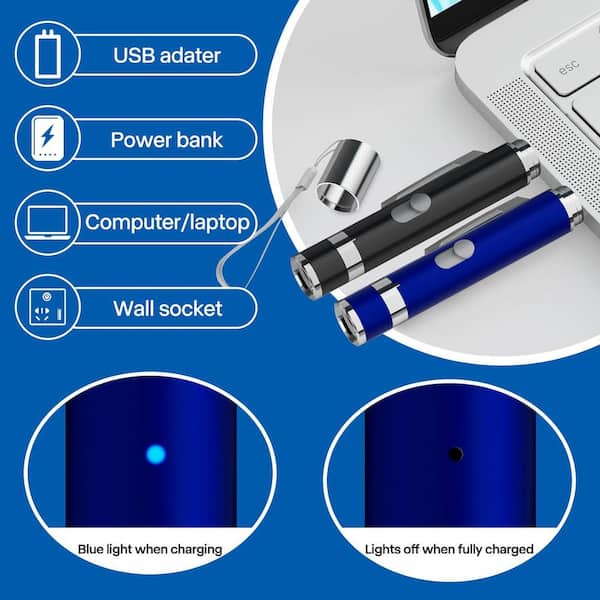 USB adater

Power bank

Computer/laptop

Wall socket

esc

Blue light when charging

Lights off when fully charged