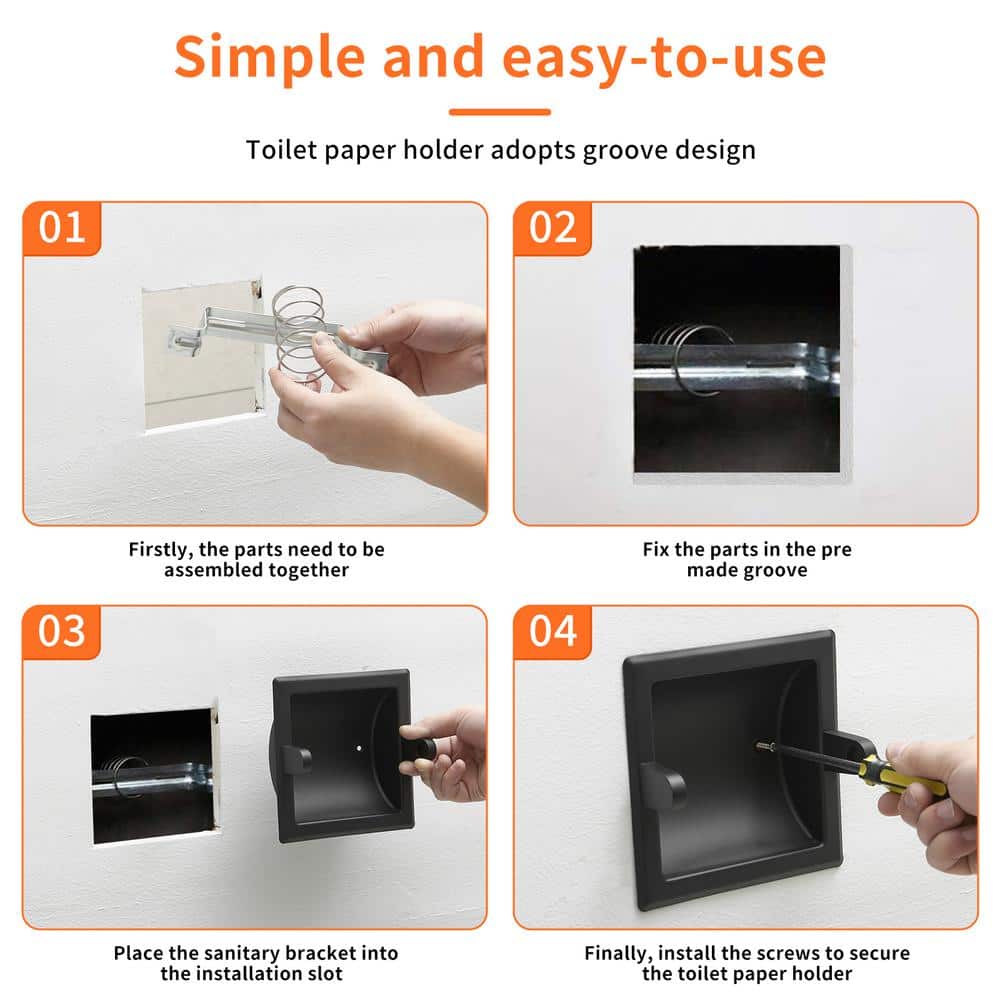 Simple and easy-to-use

Toilet paper holder adopts groove design

01

Firstly, the parts need to be assembled together

02

Fix the parts in the pre made groove

03

Place the sanitary bracket into the installation slot

04

Finally, install the screws to secure the toilet paper holder