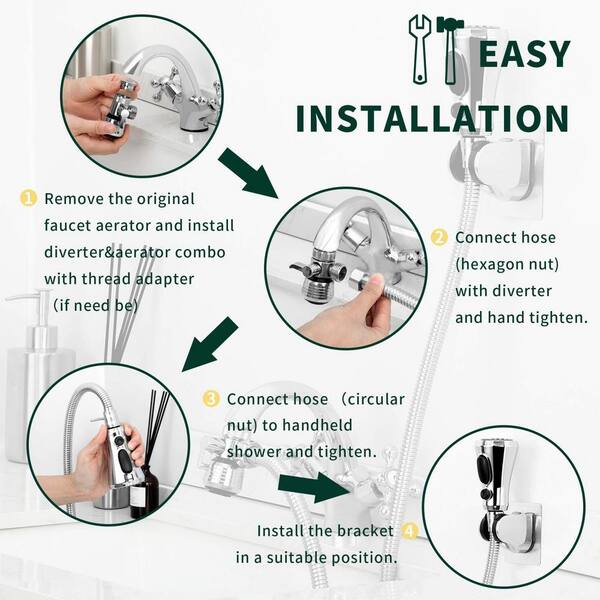 EASY INSTALLATION

1 Remove the original faucet aerator and install diverter&aerator combo with thread adapter （if need be）

2 Connect hose (hexagon nut) with diverter and hand tighten.

3 Connect hose （circular nut) to handheld shower and tighten.

Install the bracket 4 in a suitable position.