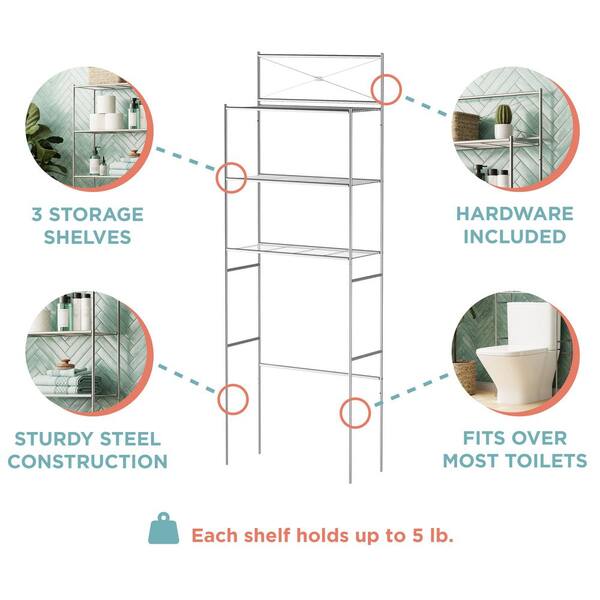 3 STORAGE SHELVES

HARDWARE INCLUDED

STURDY STEEL CONSTRUCTION

FITS OVER MOST TOILETS

Each shelf holds up to 5 lb.