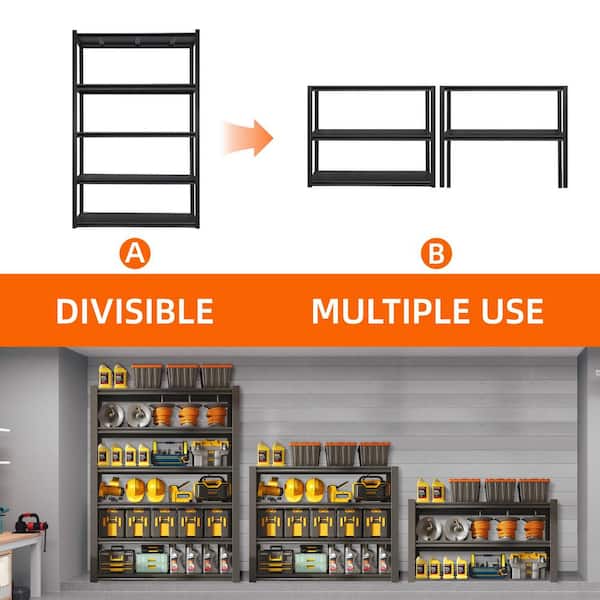 A

B

DIVISIBLE

MULTIPLE USE