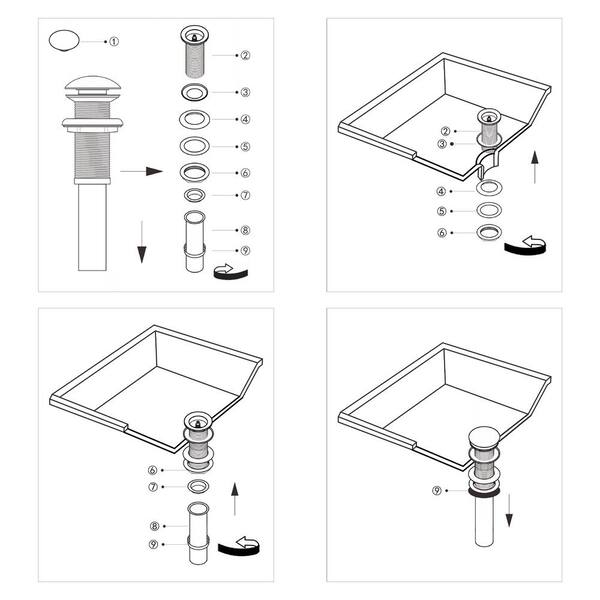 ①
②
③
④
⑤
⑥
⑦
⑧
⑨

②
③
④
⑤
⑥

⑥
⑦
⑧
⑨

⑨