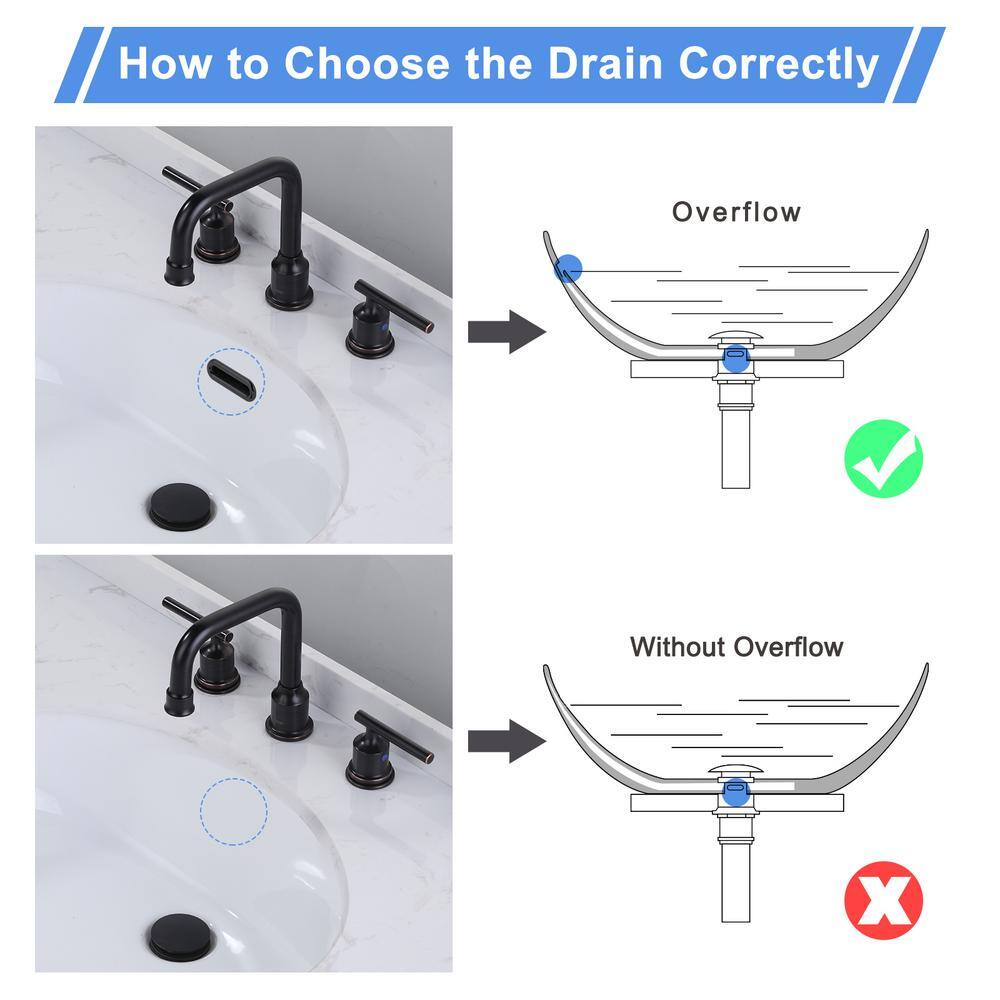 How to Choose the Drain Correctly

Overflow

Without Overflow