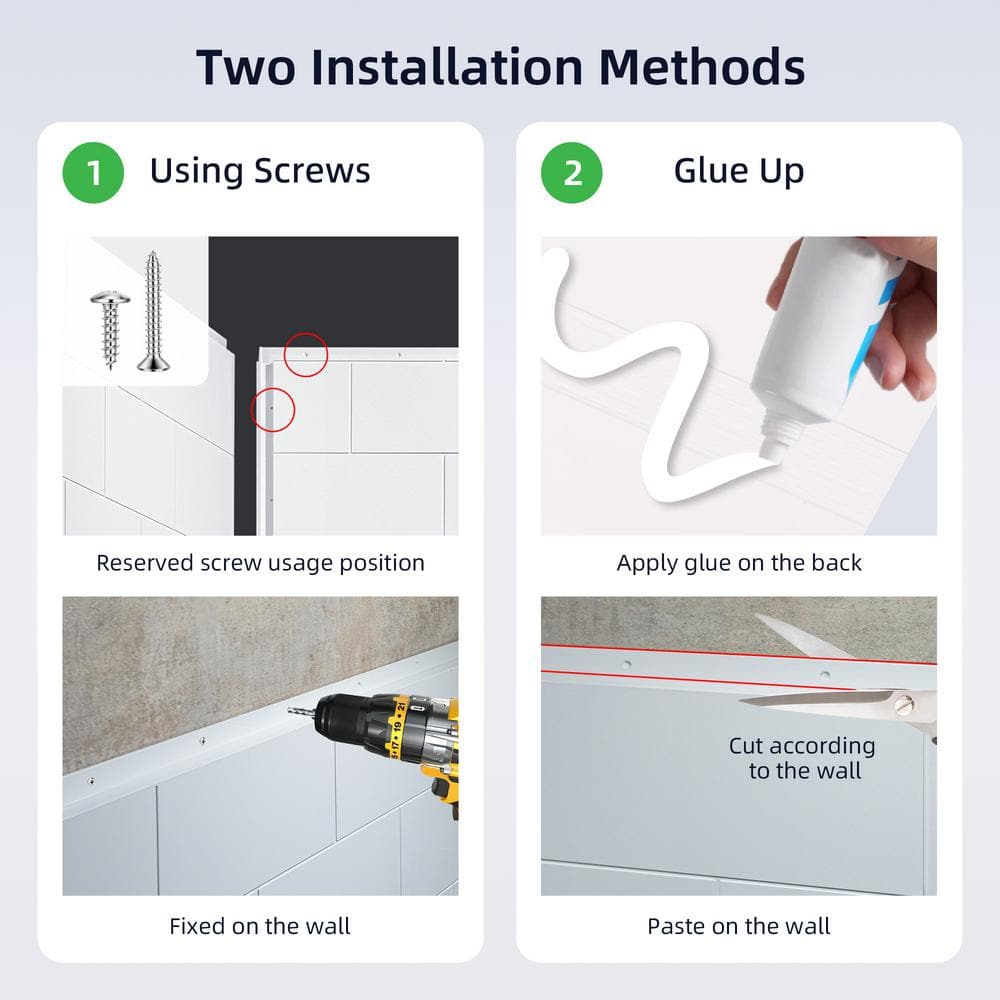 Two Installation Methods

1 Using Screws

Reserved screw usage position

Fixed on the wall

2 Glue Up

Apply glue on the back

Cut according to the wall

Paste on the wall