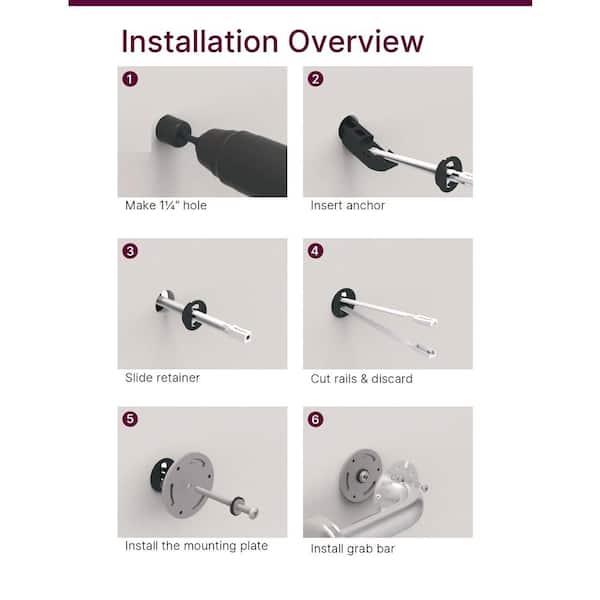 Installation Overview

1
Make 1¼" hole

2
Insert anchor

3
Slide retainer

4
Cut rails & discard

5
Install the mounting plate

6
Install grab bar