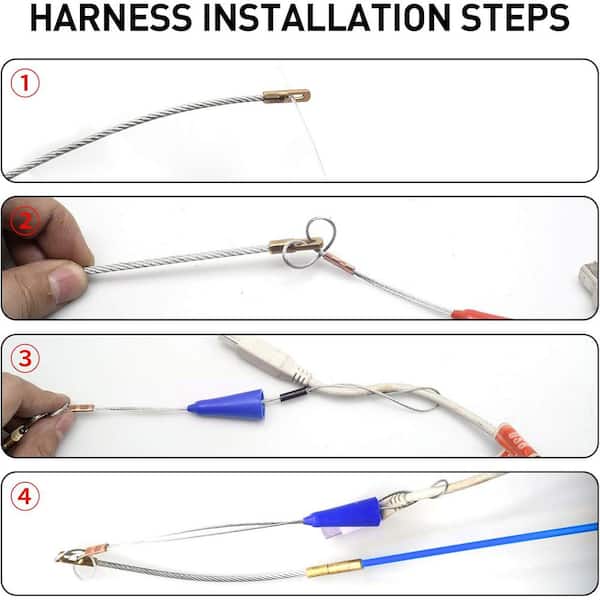 HARNESS INSTALLATION STEPS

1

2

3

4