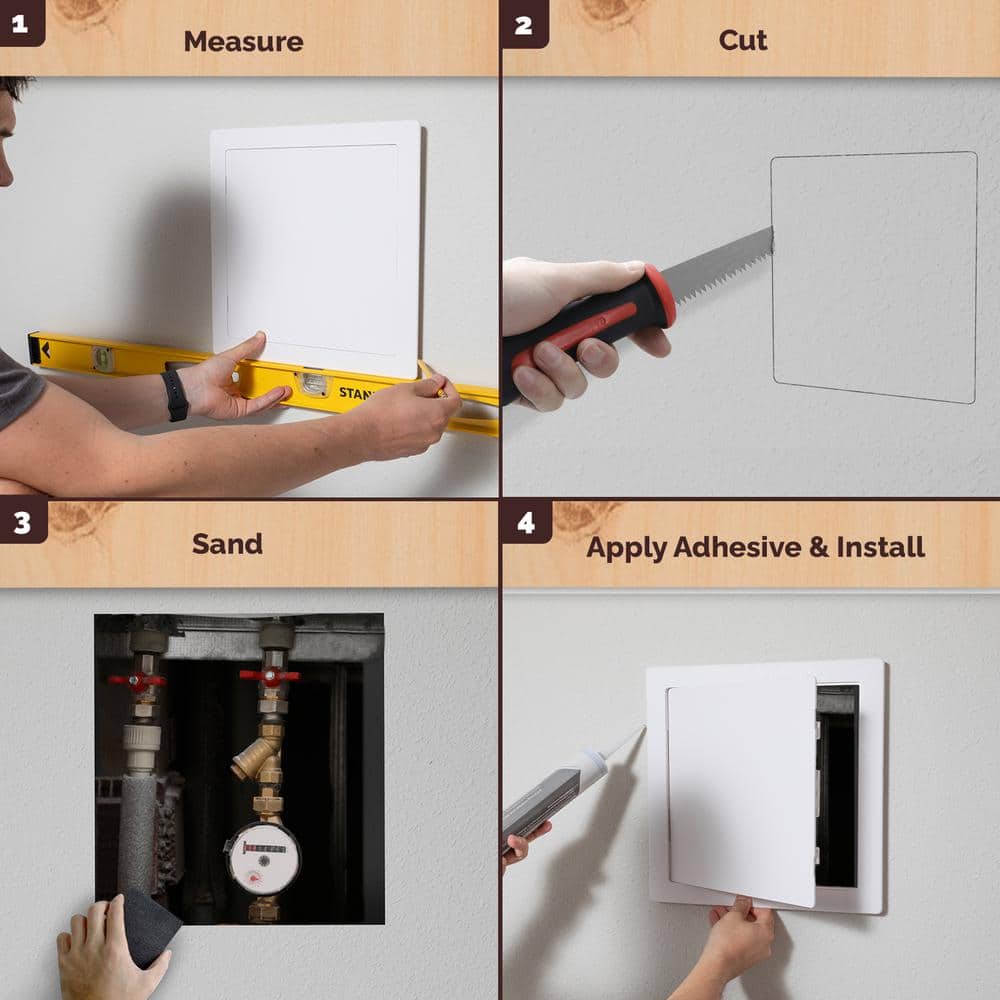 1
Measure

STAN

2
Cut

3
Sand

4
Apply Adhesive & Install