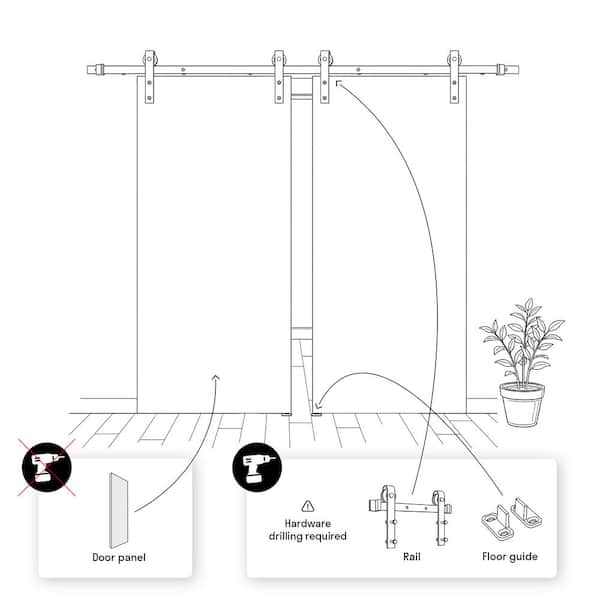 Door panel

Hardware drilling required

Rail

Floor guide