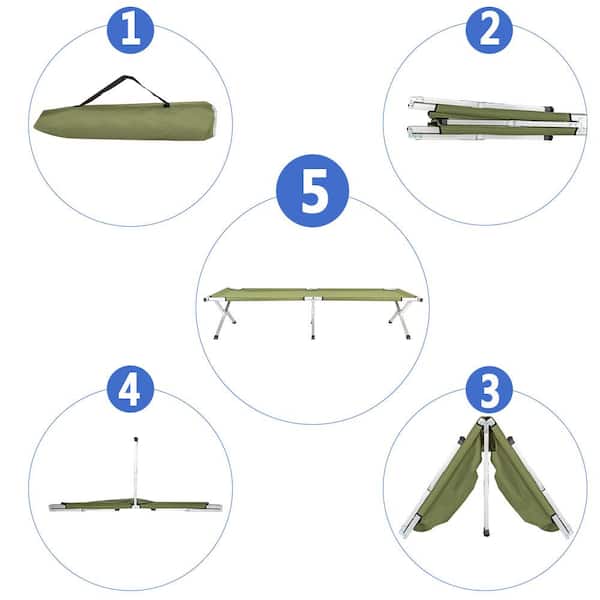 1

2

5

4

3