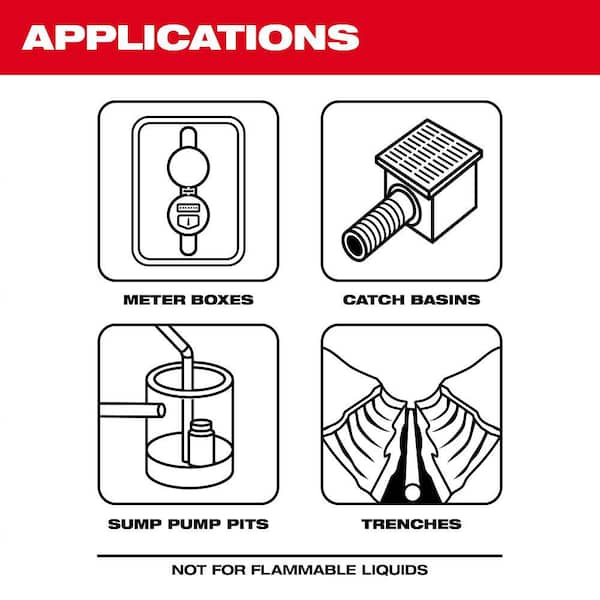 APPLICATIONS

METER BOXES

CATCH BASINS

SUMP PUMP PITS

TRENCHES

NOT FOR FLAMMABLE LIQUIDS