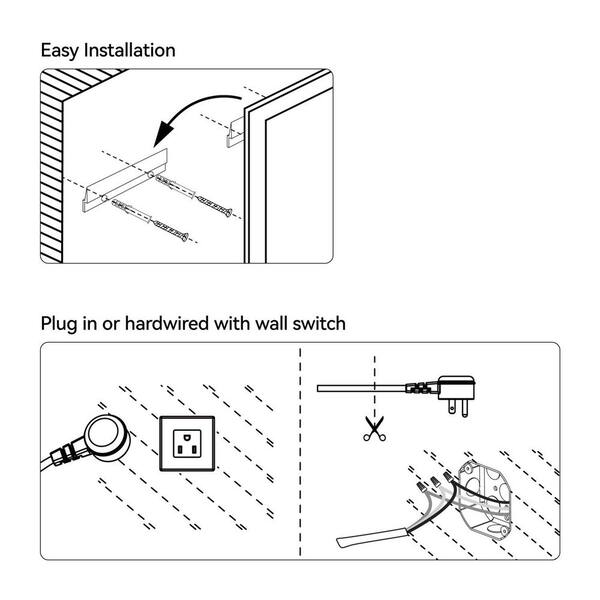 Easy Installation

Plug in or hardwired with wall switch