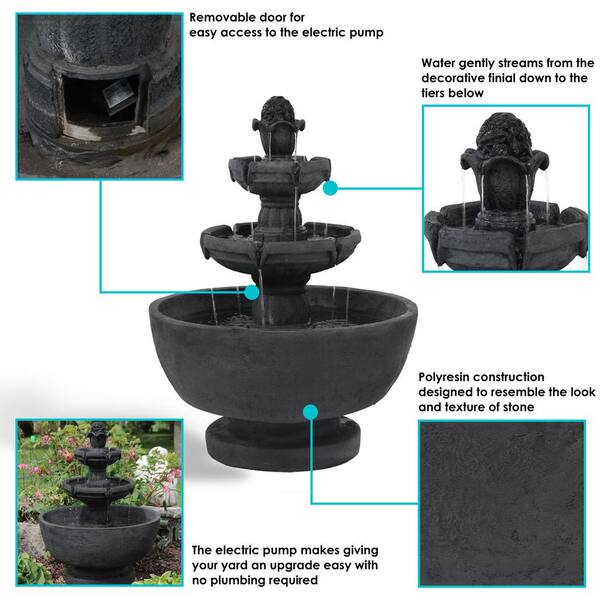 Removable door for easy access to the electric pump

Water gently streams from the decorative finial down to the tiers below

Polyresin construction designed to resemble the look and texture of stone

The electric pump makes giving your yard an upgrade easy with no plumbing required