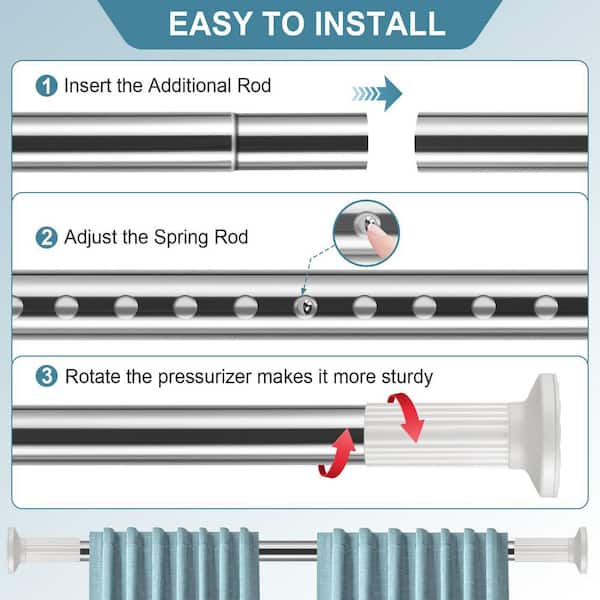 EASY TO INSTALL

1 Insert the Additional Rod

2 Adjust the Spring Rod

3 Rotate the pressurizer makes it more sturdy