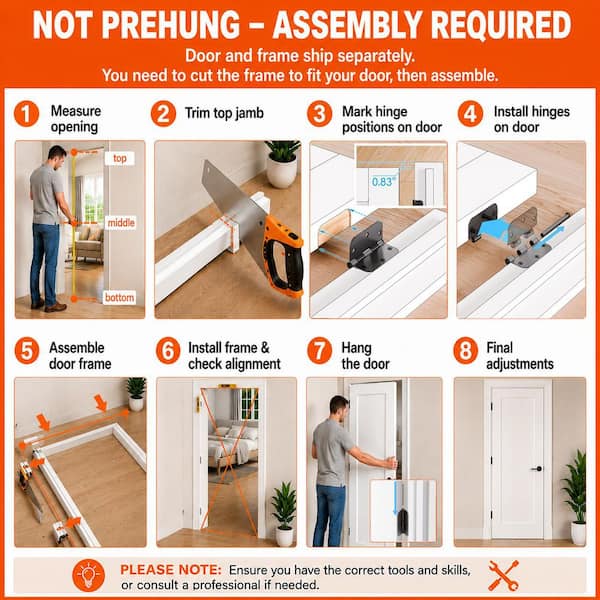 NOT PREHUNG – ASSEMBLY REQUIRED

Door and frame ship separately.
You need to cut the frame to fit your door, then assemble.

1 Measure opening

top

middle

bottom

2 Trim top jamb

3 Mark hinge positions on door

0.83"

4 Install hinges on door

5 Assemble door frame

6 Install frame & check alignment

7 Hang the door

8 Final adjustments

PLEASE NOTE: Ensure you have the correct tools and skills, or consult a professional if needed.