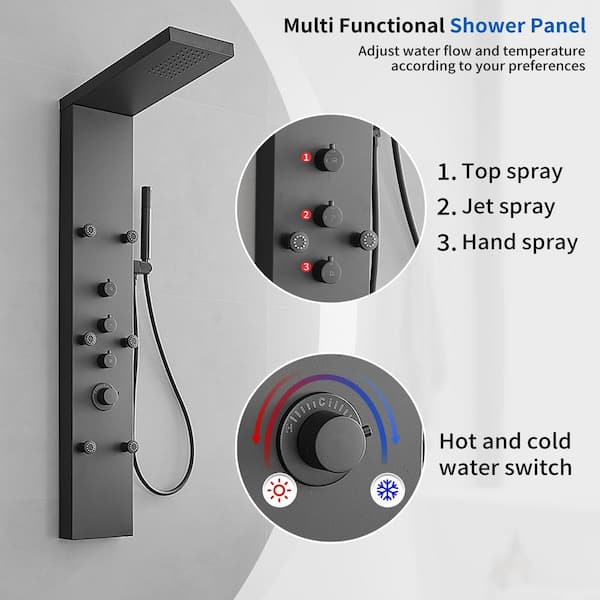 Multi Functional Shower Panel

Adjust water flow and temperature according to your preferences

1
2
3

1. Top spray
2. Jet spray
3. Hand spray

Hot and cold water switch