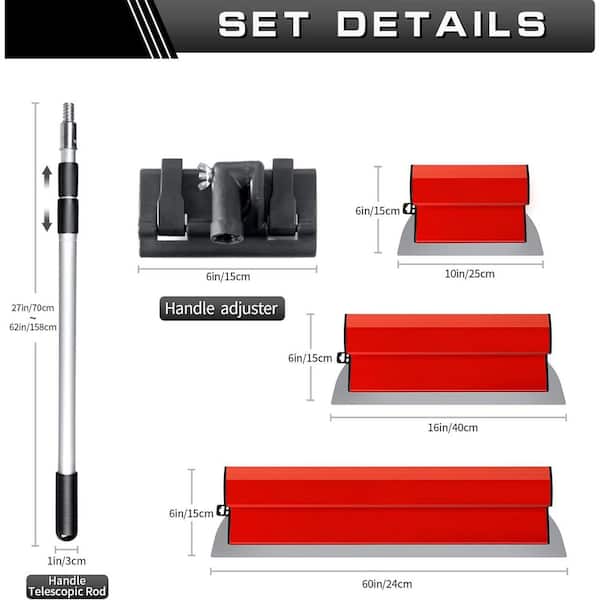 SET DETAILS

27in/70cm
~
62in/158cm

1in/3cm

Handle
Telescopic Rod

6in/15cm

Handle adjuster

6in/15cm

10in/25cm

6in/15cm

16in/40cm

6in/15cm

60in/24cm