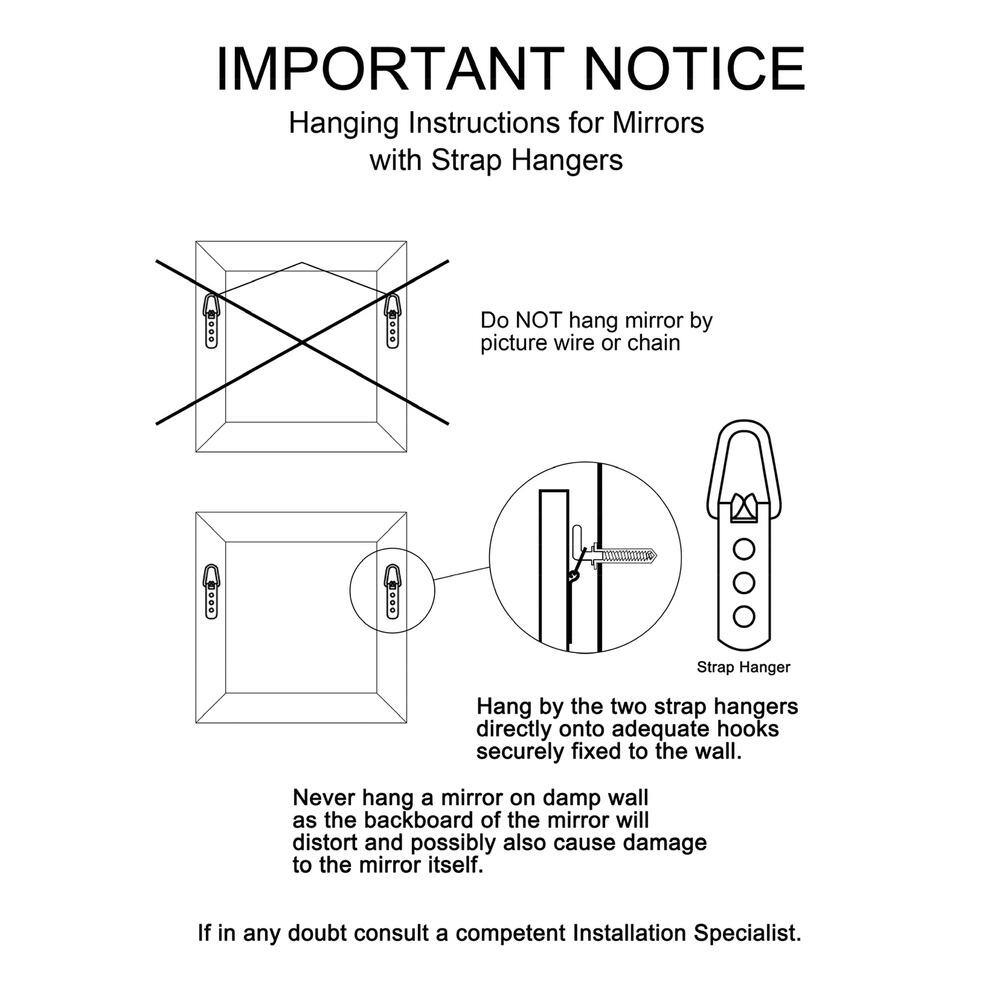 IMPORTANT NOTICE

Hanging Instructions for Mirrors with Strap Hangers

Do NOT hang mirror by picture wire or chain

Strap Hanger

Hang by the two strap hangers directly onto adequate hooks securely fixed to the wall.

Never hang a mirror on damp wall as the backboard of the mirror will distort and possibly also cause damage to the mirror itself.

If in any doubt consult a competent Installation Specialist.