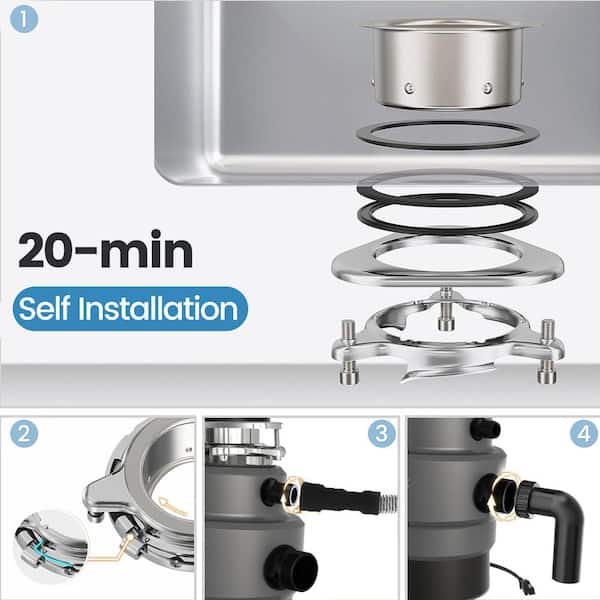 1

20-min

Self Installation

2

3

4