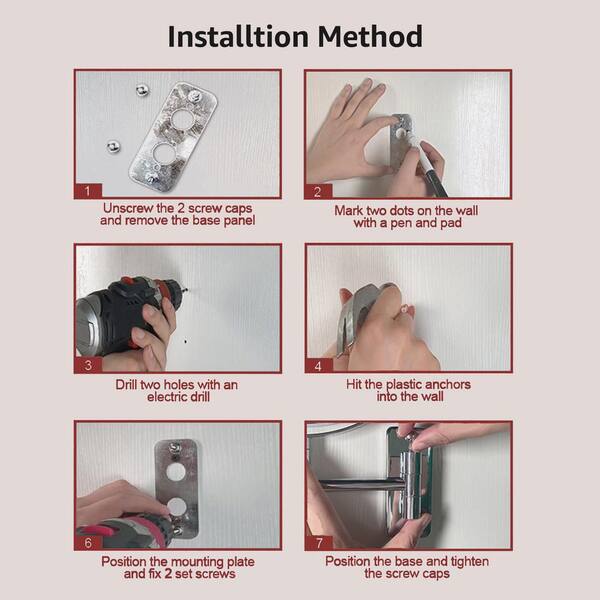 Installtion Method

1
Unscrew the 2 screw caps and remove the base panel

2
Mark two dots on the wall with a pen and pad

3
Drill two holes with an electric drill

4
Hit the plastic anchors into the wall

6
Position the mounting plate and fix 2 set screws

7
Position the base and tighten the screw caps