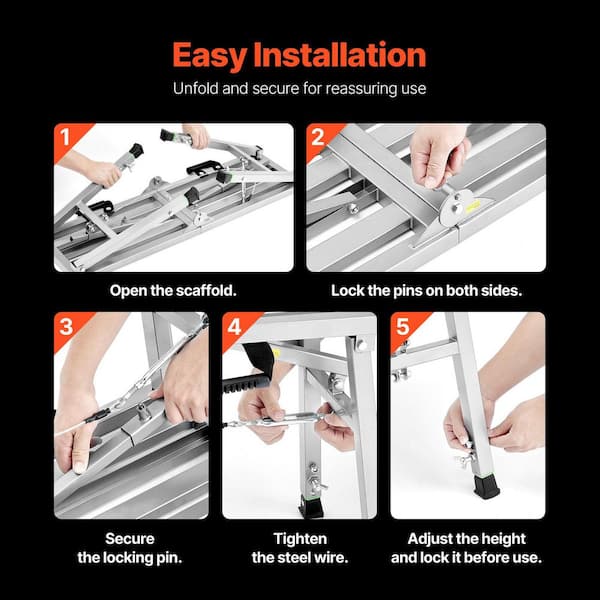 Easy Installation
Unfold and secure for reassuring use

1
Open the scaffold.

2
Lock the pins on both sides.

3
Secure the locking pin.

4
Tighten the steel wire.

5
Adjust the height and lock it before use.