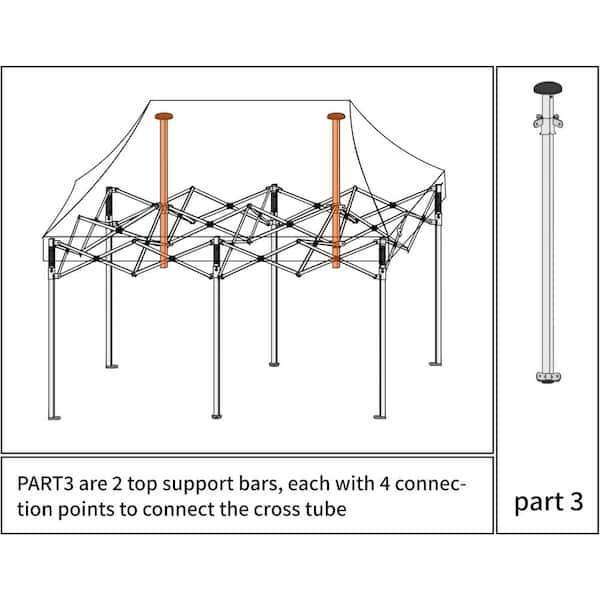 PART3 are 2 top support bars, each with 4 connection points to connect the cross tube

part 3