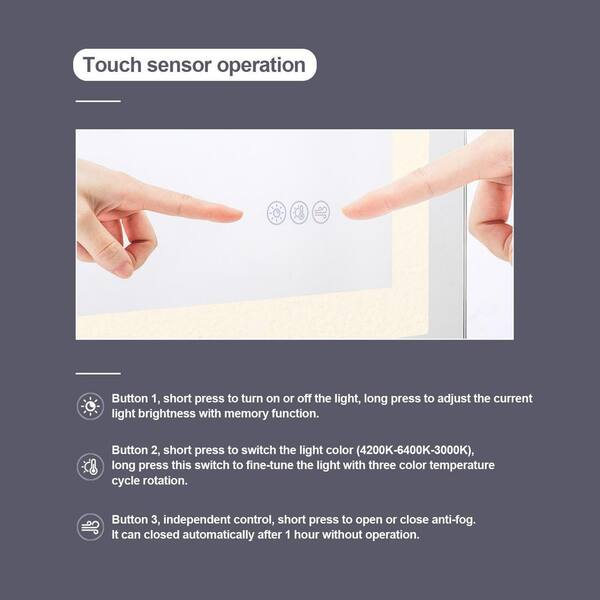 Touch sensor operation

Button 1, short press to turn on or off the light, long press to adjust the current light brightness with memory function.

Button 2, short press to switch the light color (4200K-6400K-3000K), long press this switch to fine-tune the light with three color temperature cycle rotation.

Button 3, independent control, short press to open or close anti-fog. It can closed automatically after 1 hour without operation.