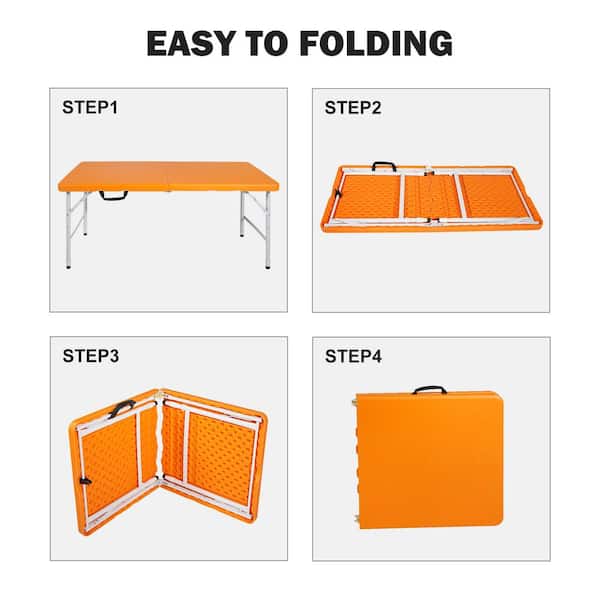 EASY TO FOLDING

STEP1

STEP2

STEP3

STEP4