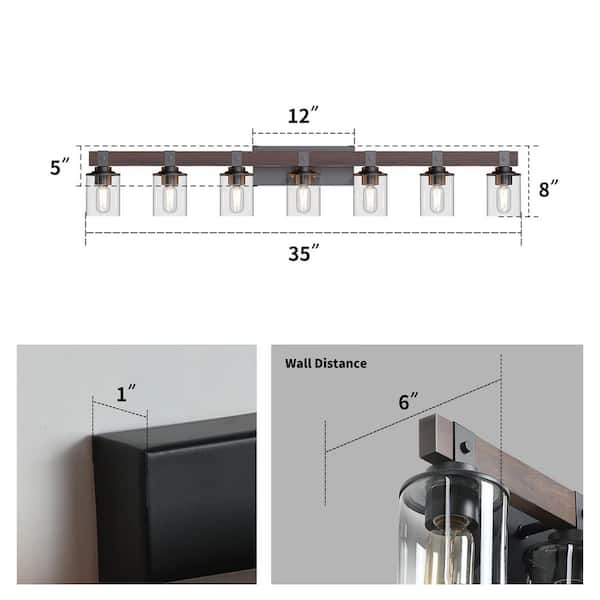 12″

5″

8″

35″

1″

Wall Distance

6″