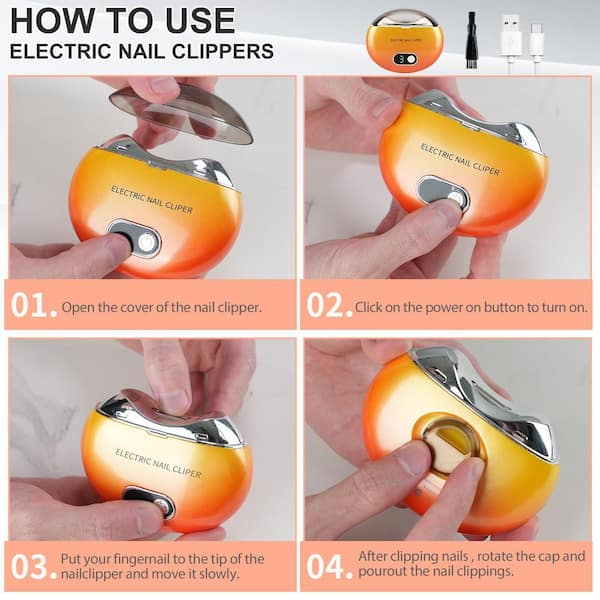 HOW TO USE
ELECTRIC NAIL CLIPPERS

ELECTRIC NAIL CLIPER

01. Open the cover of the nail clipper.

ELECTRIC NAIL CLIPER

02. Click on the power on button to turn on.

ELECTRIC NAIL CLIPER

03. Put your fingernail to the tip of the nailclipper and move it slowly.

04. After clipping nails , rotate the cap and pourout the nail clippings.