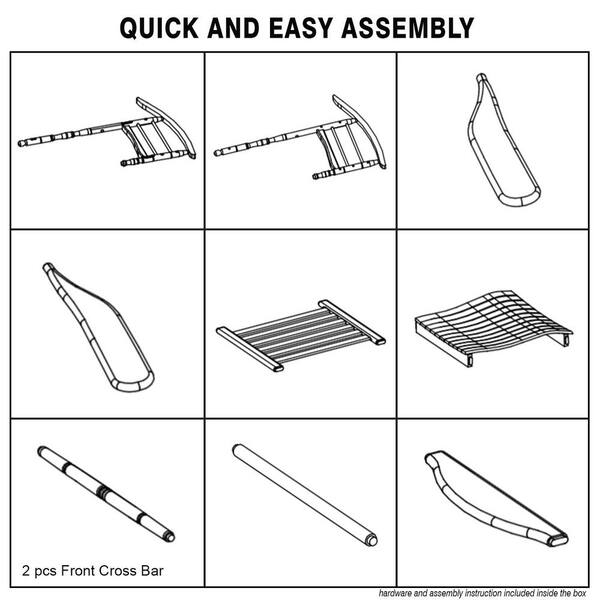 QUICK AND EASY ASSEMBLY

2 pcs Front Cross Bar

hardware and assembly instruction included inside the box