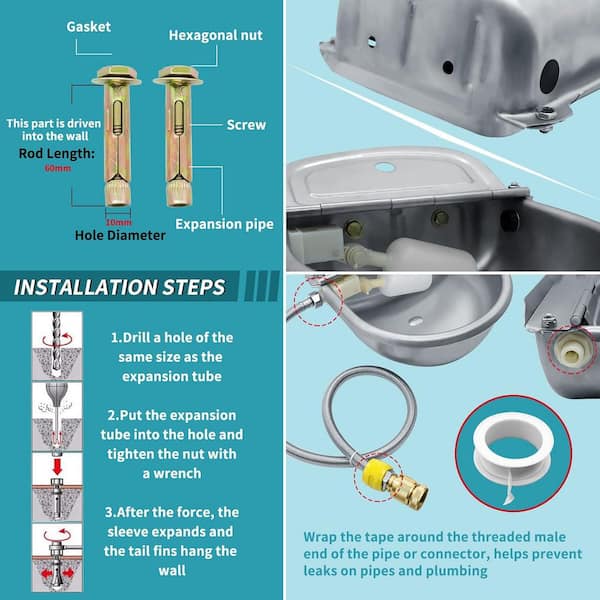 Gasket

Hexagonal nut

This part is driven into the wall

Rod Length:

60mm

Screw

10mm

Hole Diameter

Expansion pipe

INSTALLATION STEPS

1.Drill a hole of the same size as the expansion tube

2.Put the expansion tube into the hole and tighten the nut with a wrench

3.After the force, the sleeve expands and the tail fins hang the wall

Wrap the tape around the threaded male end of the pipe or connector, helps prevent leaks on pipes and plumbing