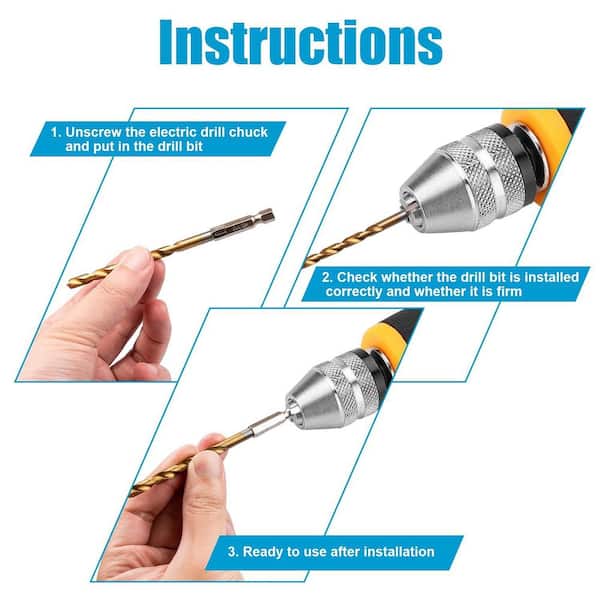 Instructions

1. Unscrew the electric drill chuck and put in the drill bit

2. Check whether the drill bit is installed correctly and whether it is firm

3. Ready to use after installation