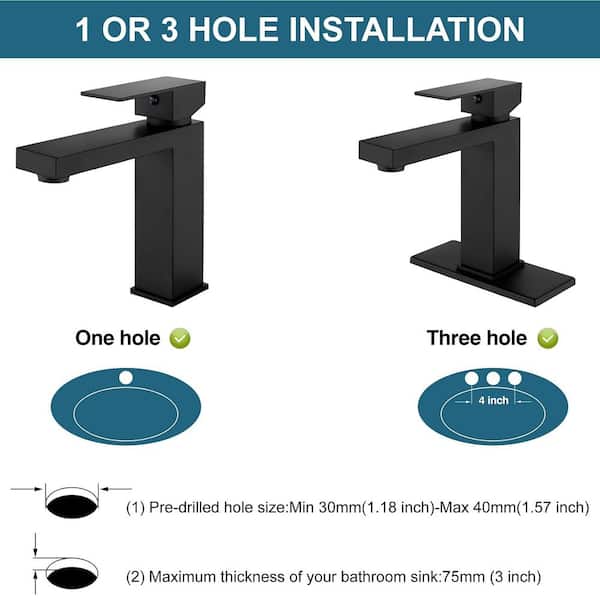 1 OR 3 HOLE INSTALLATION

One hole

Three hole

4 inch

(1) Pre-drilled hole size:Min 30mm(1.18 inch)-Max 40mm(1.57 inch)

(2) Maximum thickness of your bathroom sink:75mm (3 inch)