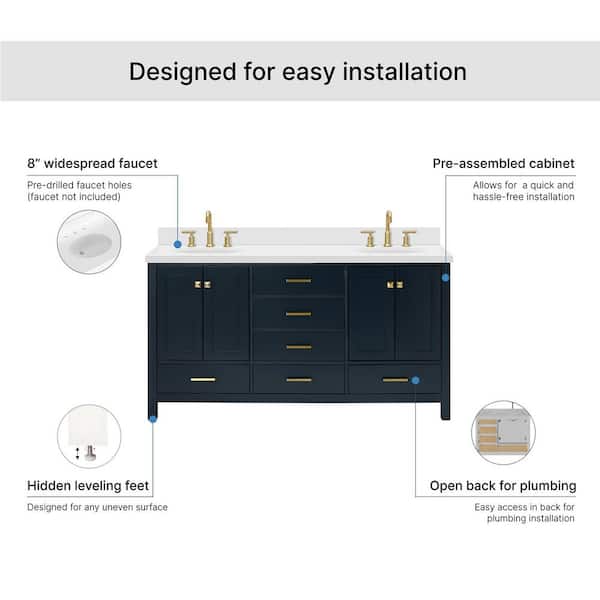 Designed for easy installation

8" widespread faucet

Pre-drilled faucet holes (faucet not included)

Pre-assembled cabinet

Allows for a quick and hassle-free installation

Hidden leveling feet

Designed for any uneven surface

Open back for plumbing

Easy access in back for plumbing installation