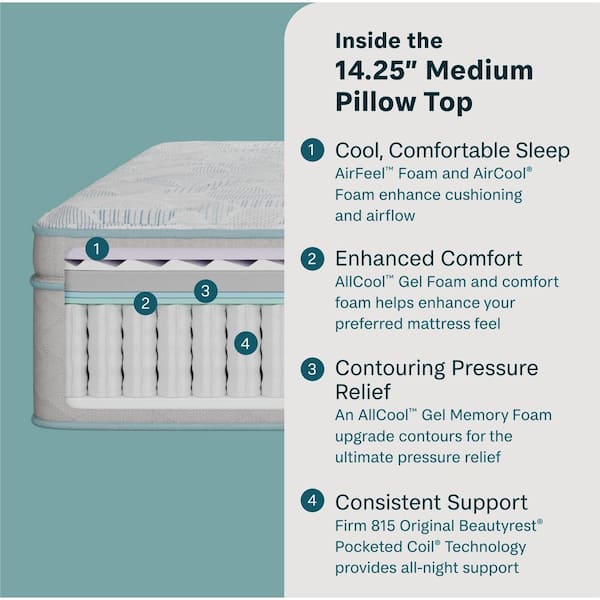 1
2
3
4

Inside the
14.25" Medium
Pillow Top

1 Cool, Comfortable Sleep
AirFeel™ Foam and AirCool® Foam enhance cushioning and airflow

2 Enhanced Comfort
AllCool™ Gel Foam and comfort foam helps enhance your preferred mattress feel

3 Contouring Pressure Relief
An AllCool™ Gel Memory Foam upgrade contours for the ultimate pressure relief

4 Consistent Support
Firm 815 Original Beautyrest® Pocketed Coil® Technology provides all-night support