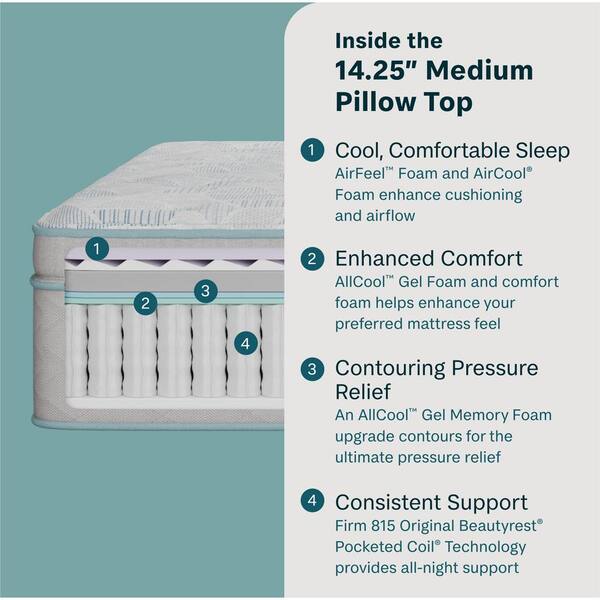 1
2
3
4

Inside the
14.25" Medium
Pillow Top

1 Cool, Comfortable Sleep
AirFeel™ Foam and AirCool® Foam enhance cushioning and airflow

2 Enhanced Comfort
AllCool™ Gel Foam and comfort foam helps enhance your preferred mattress feel

3 Contouring Pressure Relief
An AllCool™ Gel Memory Foam upgrade contours for the ultimate pressure relief

4 Consistent Support
Firm 815 Original Beautyrest® Pocketed Coil® Technology provides all-night support