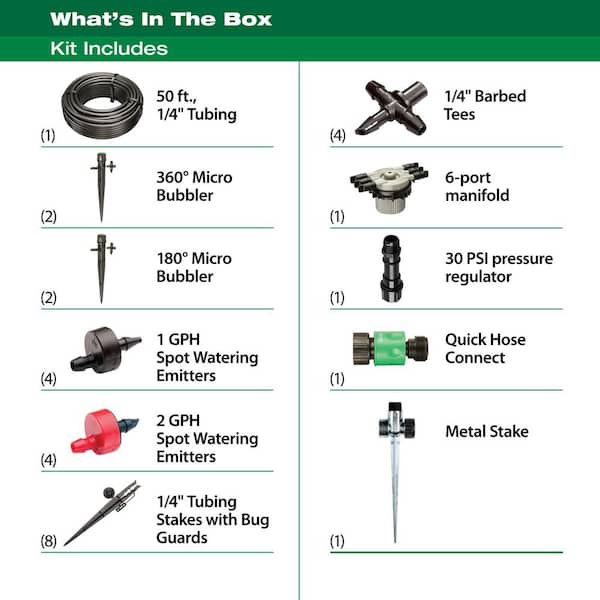 What's In The Box

Kit Includes

(1) 50 ft., 1/4" Tubing

(2) 360° Micro Bubbler

(2) 180° Micro Bubbler

(4) 1 GPH Spot Watering Emitters

(4) 2 GPH Spot Watering Emitters

(8) 1/4" Tubing Stakes with Bug Guards

(4) 1/4" Barbed Tees

(1) 6-port manifold

(1) 30 PSI pressure regulator

(1) Quick Hose Connect

(1) Metal Stake