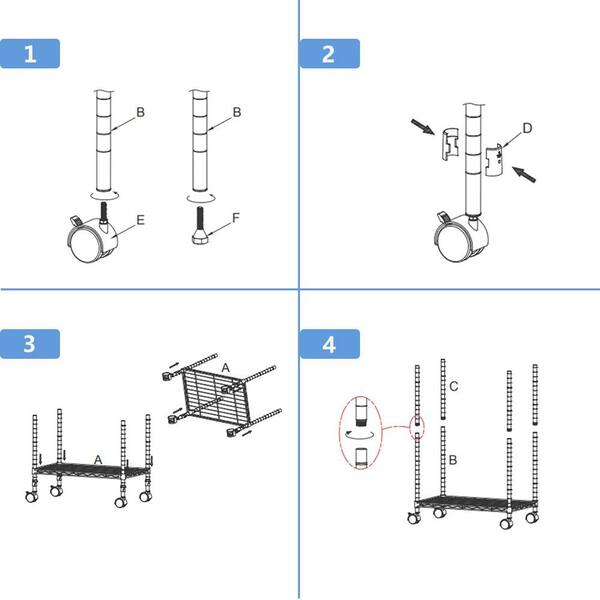 1

B

B

E

F

2

D

3

A

A

4

C

B